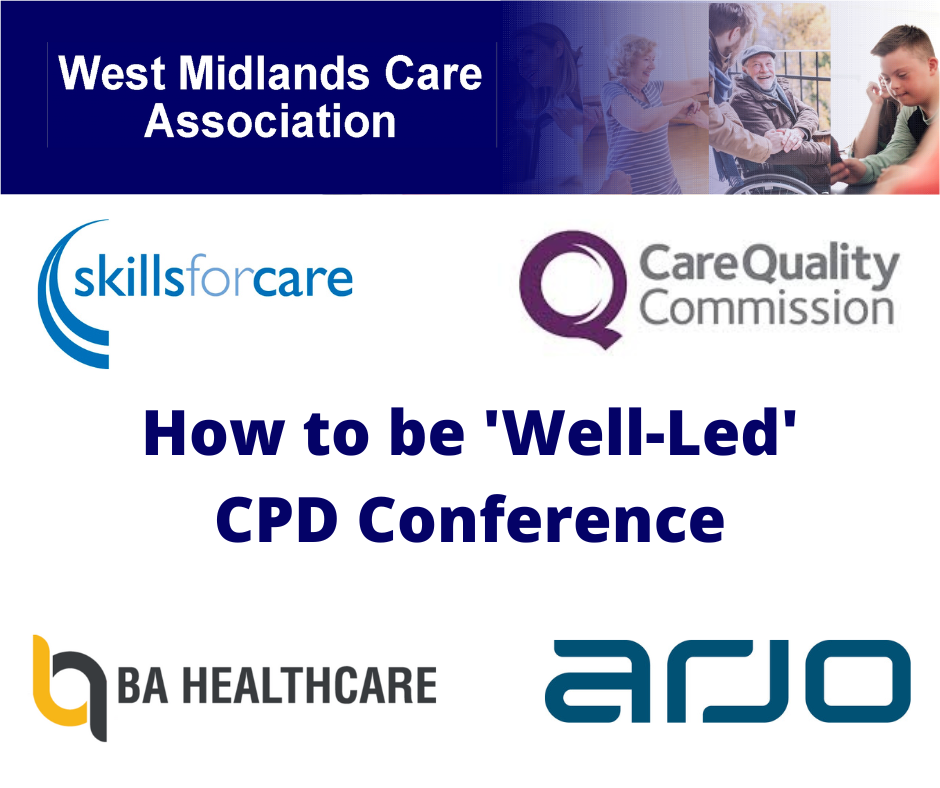 West Midlands Care Association

skillsforcare

CareQuality Commission

How to be 'Well-Led' CPD Conference

BA HEALTHCARE

arjo